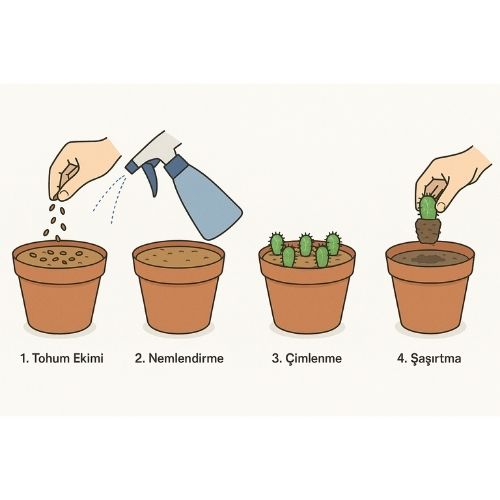 1. Tohum Ekimi

2. Nemlendirme

3. Çimlenme

4. Şaşırtma