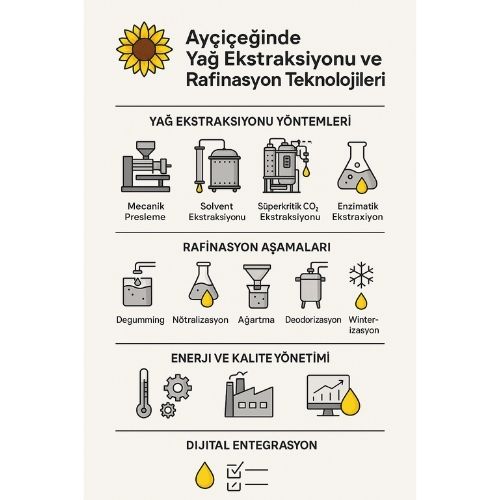 Ayçiçeğinde Yağ Ekstraksiyonu ve Rafinasyon Teknolojileri

YAĞ EKSTRAKSIYONU YÖNTEMLERİ

Mecanik Presleme

Solvent Ekstraksiyonu

Süperkritik $CO_2$ Ekstraksiyonu

Enzimatik Ekstraxiyon

RAFİNASYON AŞAMALARI

Degumming

Nötralizasyon

Ağartma

Deodorizasyon

Winter-izasyon

ENERJI VE KALITE YÖNETİMİ

DIJITAL ENTEGRASYON